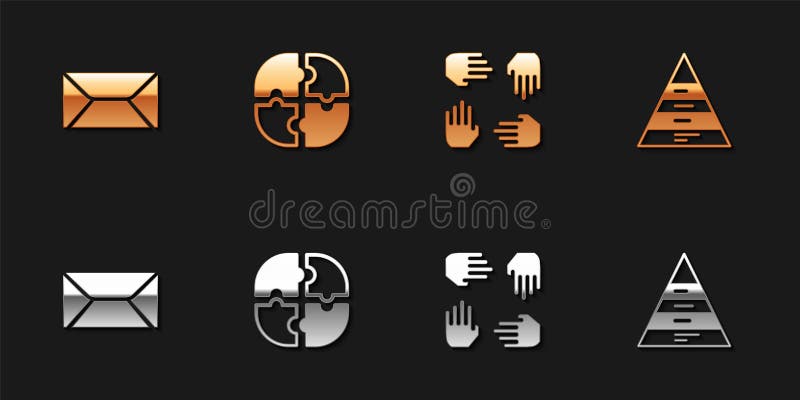 dreamstime®