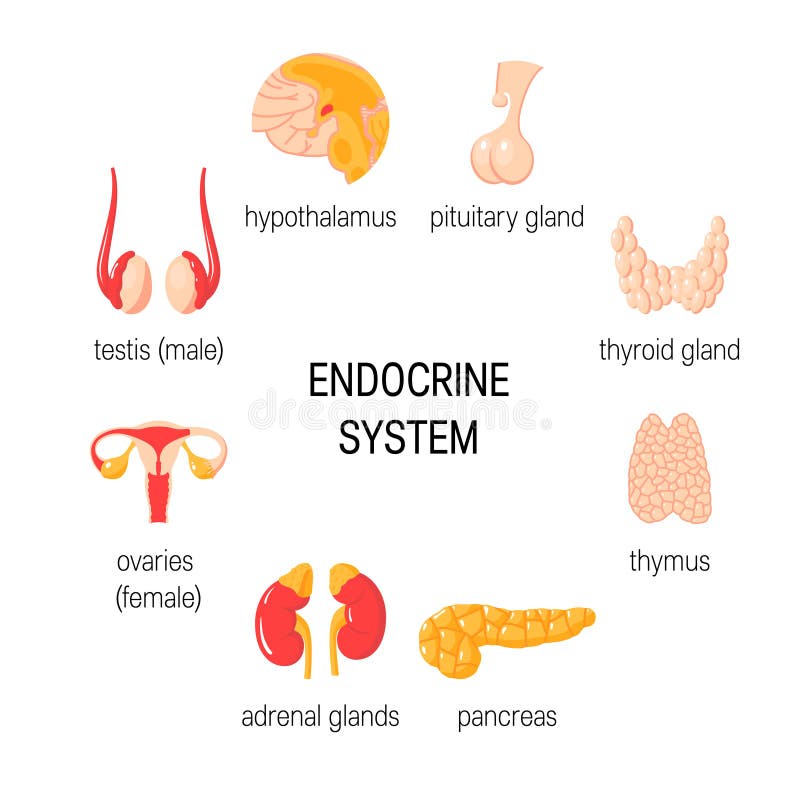 hypothalamus

pituitary gland

testis (male)

thyroid gland

ENDOCRINE SYSTEM

dreamstime

ovaries (female)

thymus

adrenal glands

pancreas