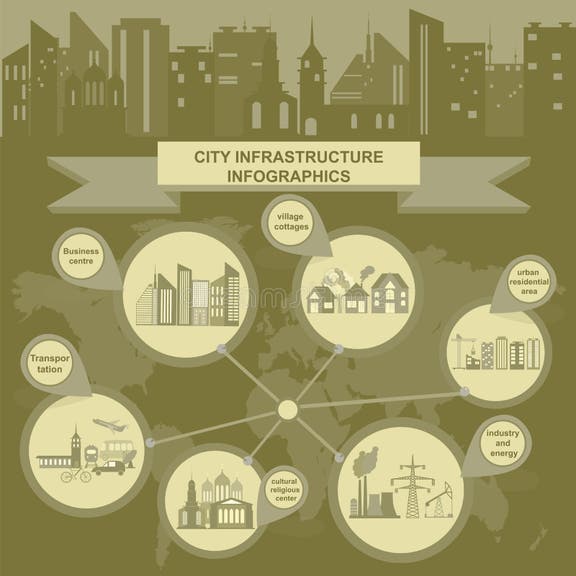 CITY INFRASTRUCTURE INFOGRAPHICS

Business centre

village cottages

urban residential area

Transpor tation

cultural religious center

industry and energy