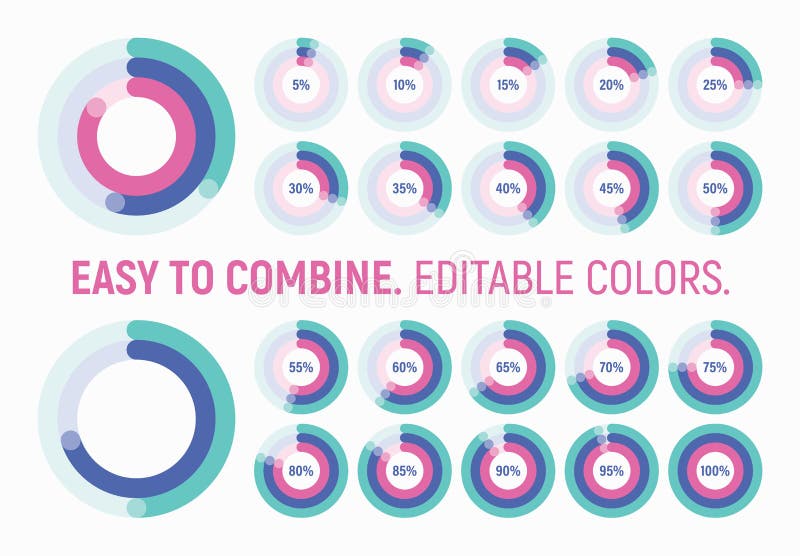 5%
10%
15%
20%
25%
30%
35%
40%
45%
50%

EASY TO COMBINE. EDITABLE COLORS.

55%
60%
65%
70%
75%
80%
85%
90%
95%
100%