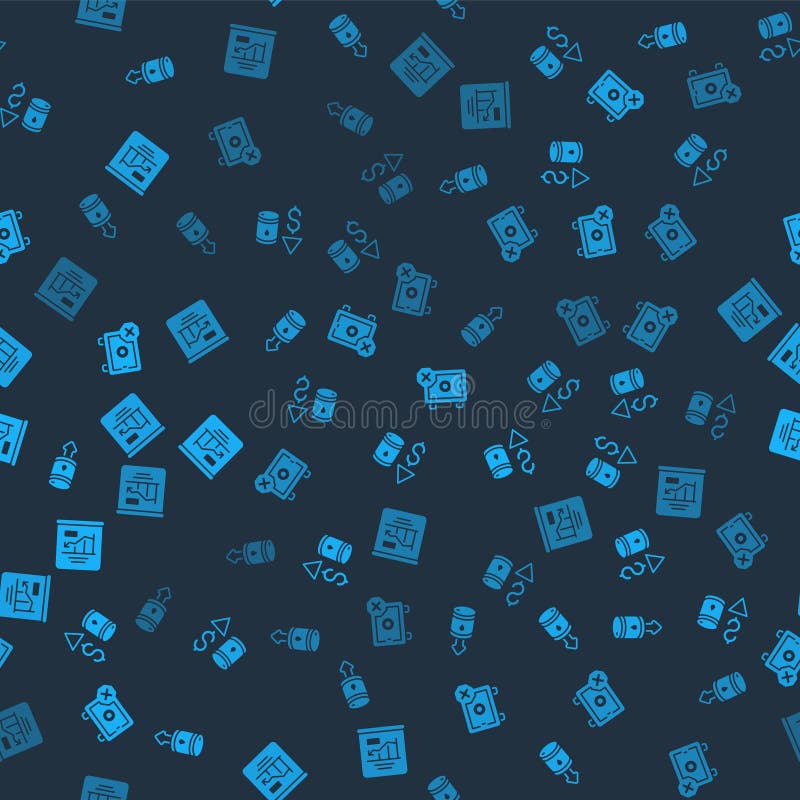 dreamstime