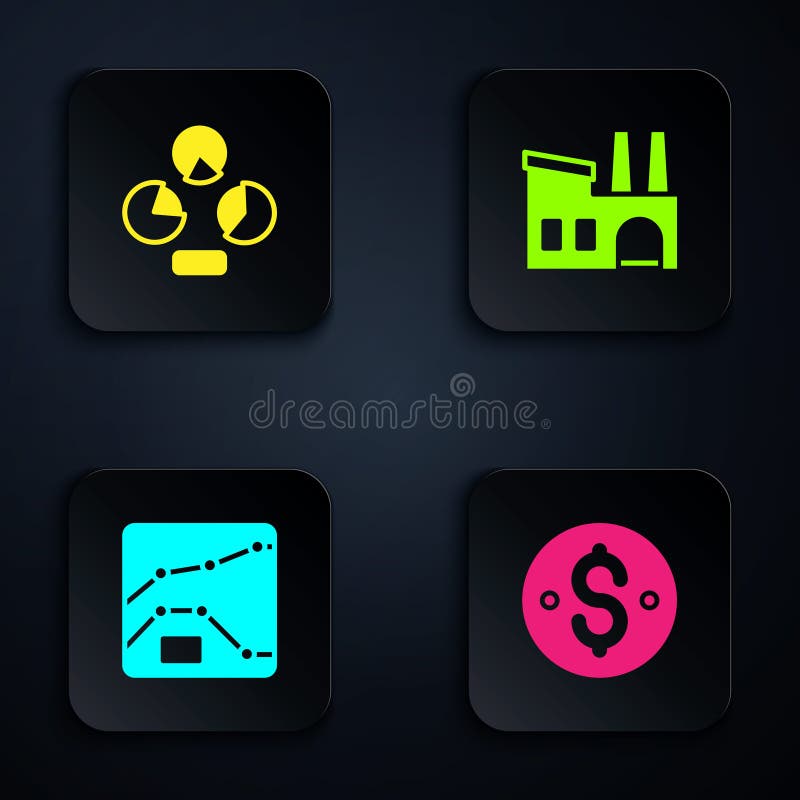 dreamstime
$