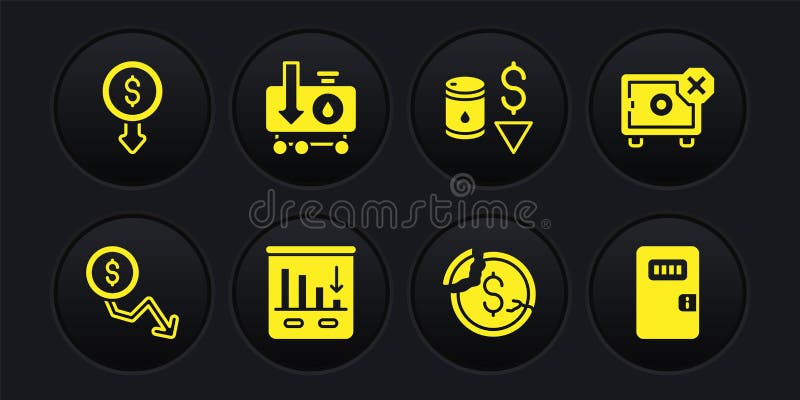 dreamstime