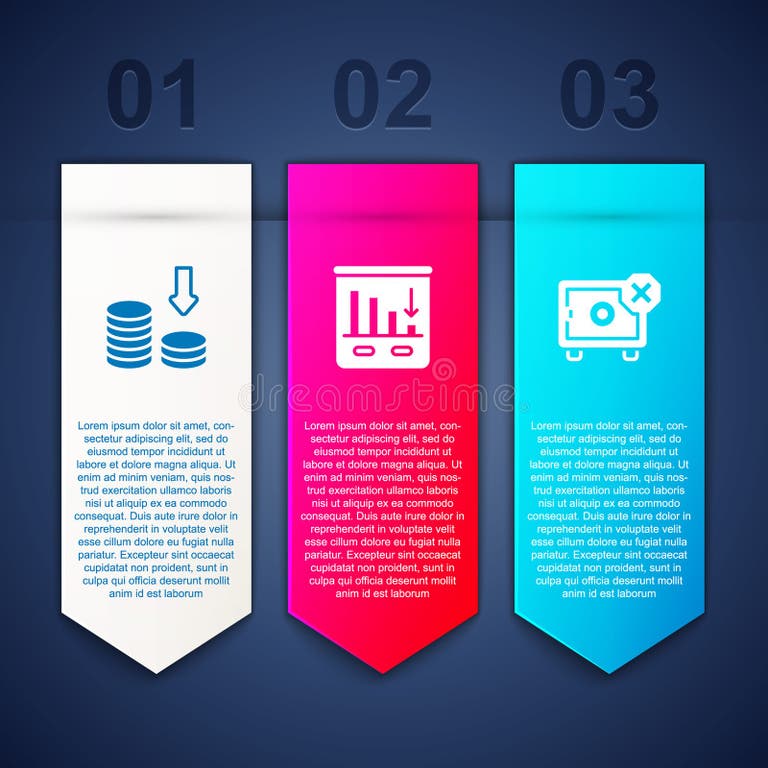 01

Lorem ipsum dolor sit amet, consectetur adipiscing elit, sed do eiusmod tempor incididunt ut labore et dolore magna aliqua. Ut enim ad minim veniam, quis nostrud exercitation ullamco laboris nisi ut aliquip ex ea commodo consequat. Duis aute irure dolor in reprehenderit in voluptate velit esse cillum dolore eu fugiat nulla pariatur. Excepteur sint occaecat cupidatat non proident, sunt in culpa qui officia deserunt mollit anim id est laborum

02

Lorem ipsum dolor sit amet, consectetur adipiscing elit, sed do eiusmod tempor incididunt ut labore et dolore magna aliqua. Ut enim ad minim veniam, quis nostrud exercitation ullamco laboris nisi ut aliquip ex ea commodo consequat. Duis aute irure dolor in reprehenderit in voluptate velit esse cillum dolore eu fugiat nulla pariatur. Excepteur sint occaecat cupidatat non proident, sunt in culpa qui officia deserunt mollit anim id est laborum

03

Lorem ipsum dolor sit amet, consectetur adipiscing elit, sed do eiusmod tempor incididunt ut labore et dolore magna aliqua. Ut enim ad minim veniam, quis nostrud exercitation ullamco laboris nisi ut aliquip ex ea commodo consequat. Duis aute irure dolor in reprehenderit in voluptate velit esse cillum dolore eu fugiat nulla pariatur. Excepteur sint occaecat cupidatat non proident, sunt in culpa qui officia deserunt mollit anim id est laborum

dreamstime