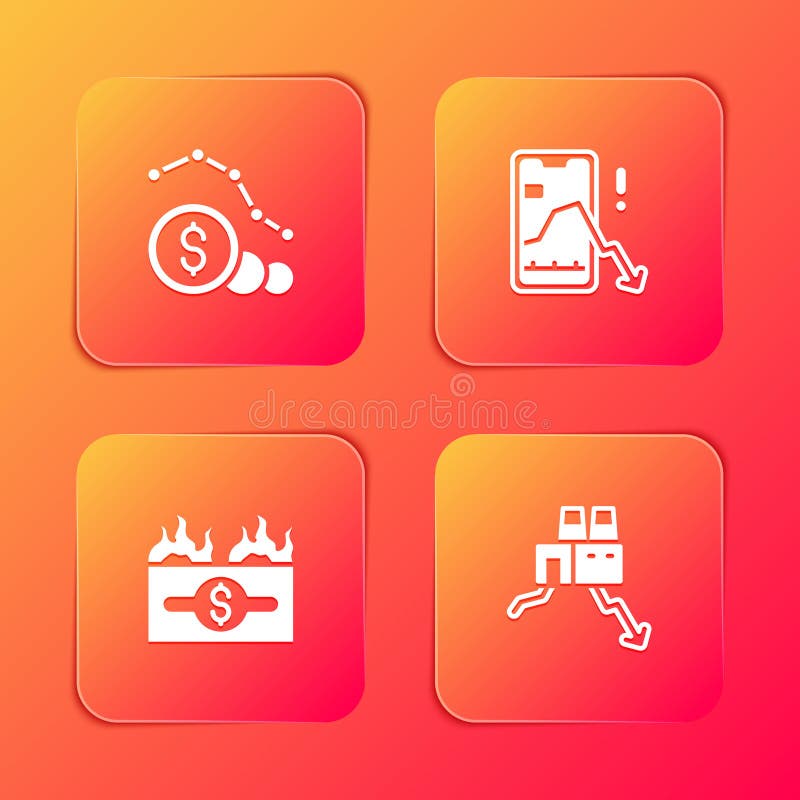 $

!

dreamstime

$