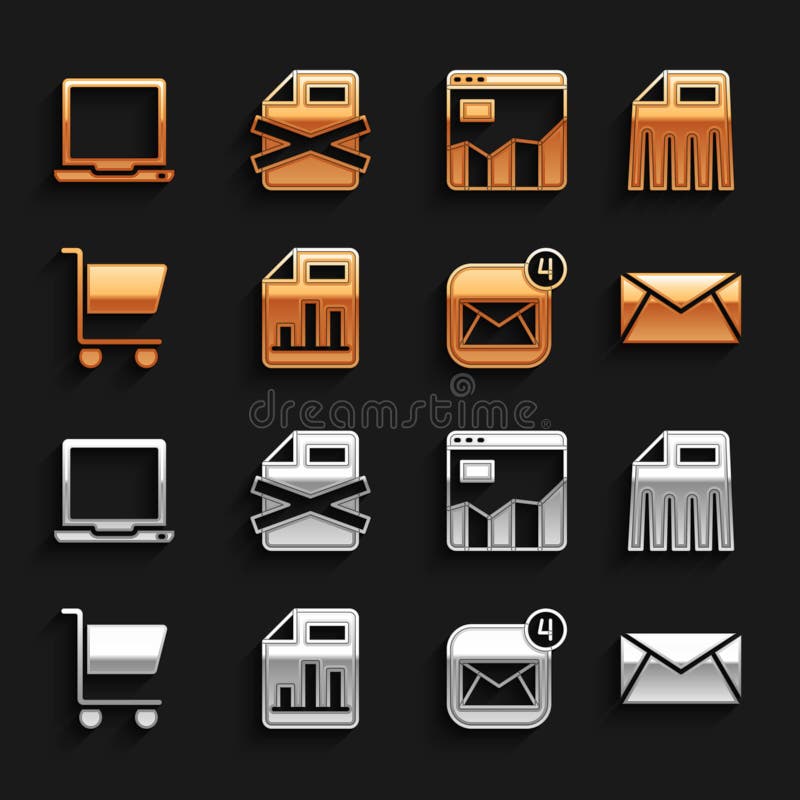 4

dreamstime

4