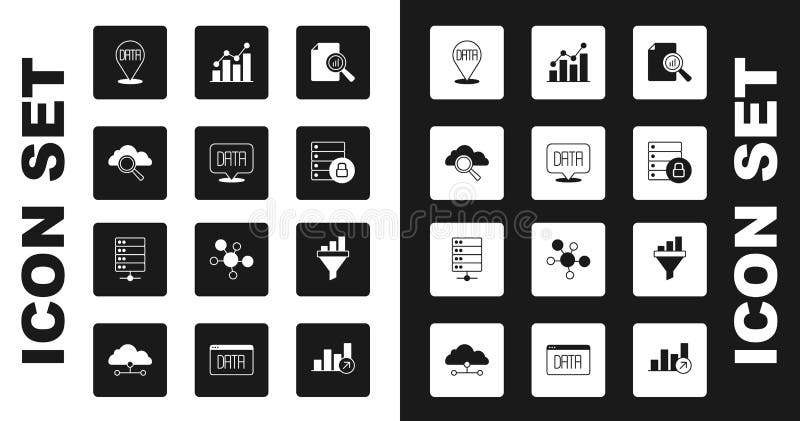 ICON SET

DATA

DATA

DATA

dreamstime

DATA

DATA

DATA

ICON SET