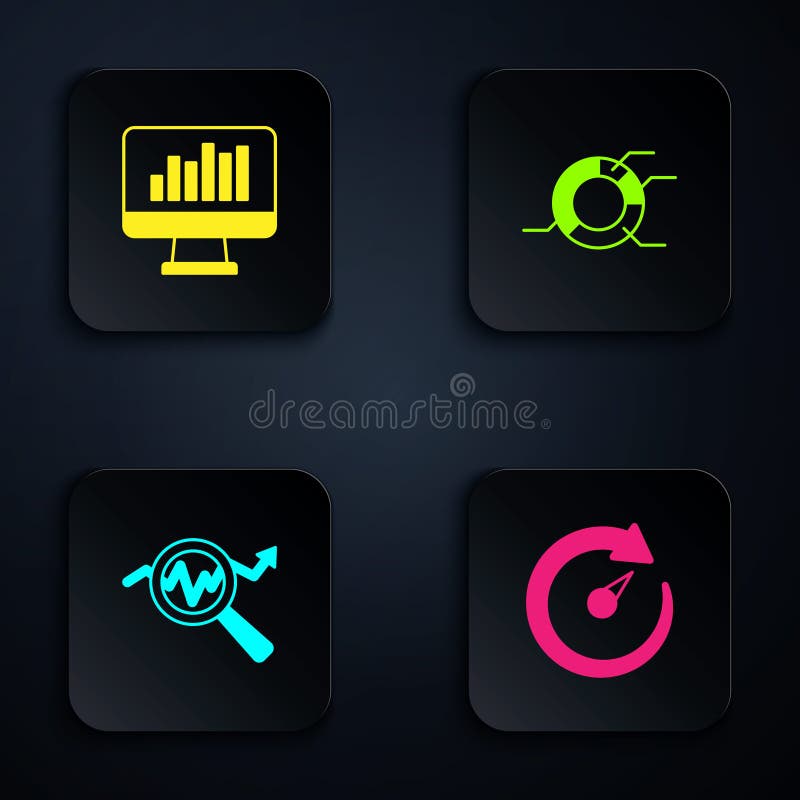 dreamstime