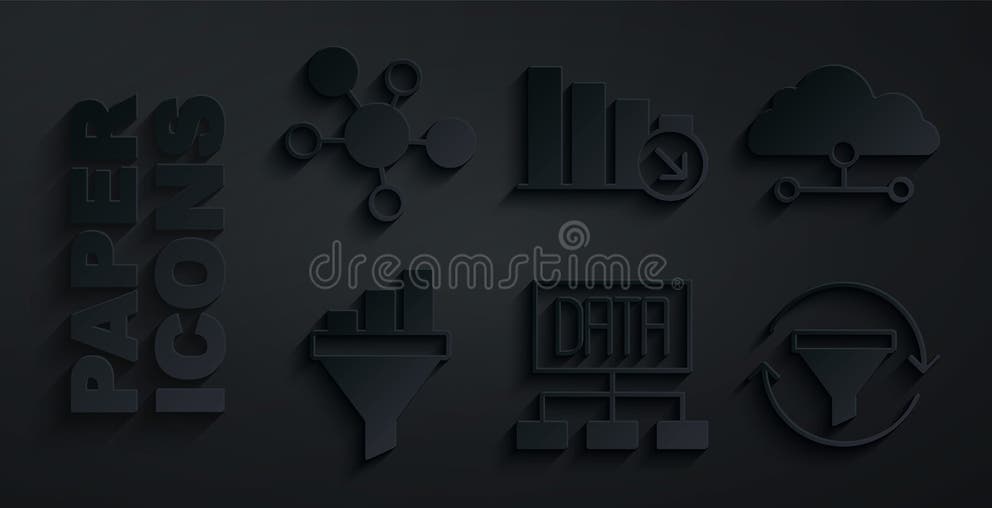 PAPER ICONS

dreamstime

DATA