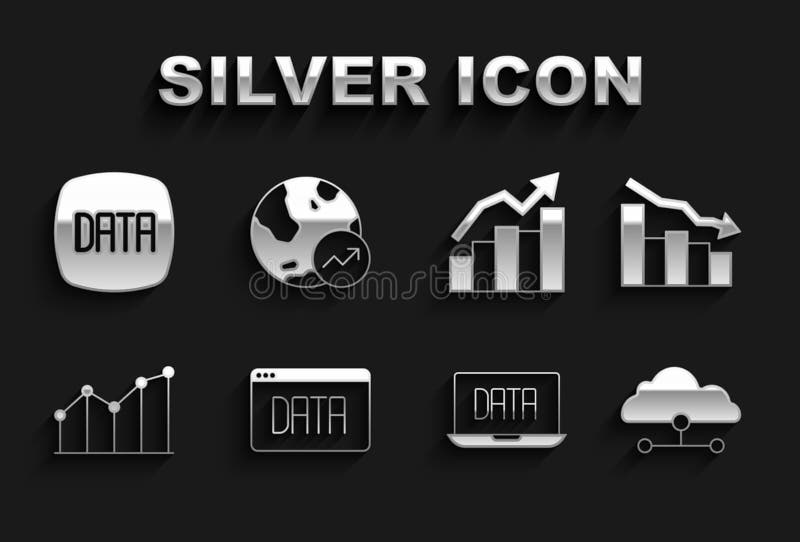 SILVER ICON

DATA

dreamstime

DATA

DATA