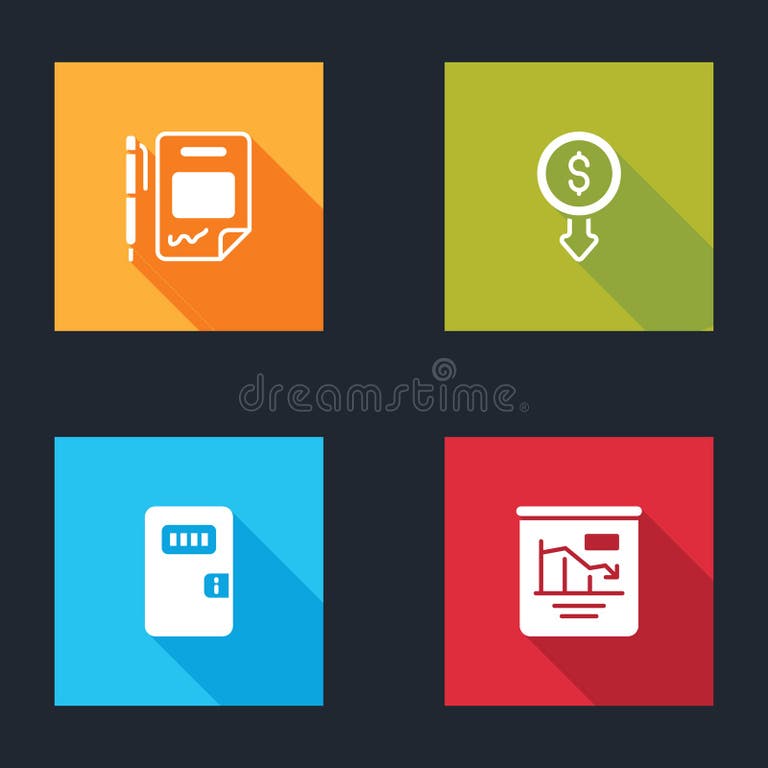 $

dreamstime