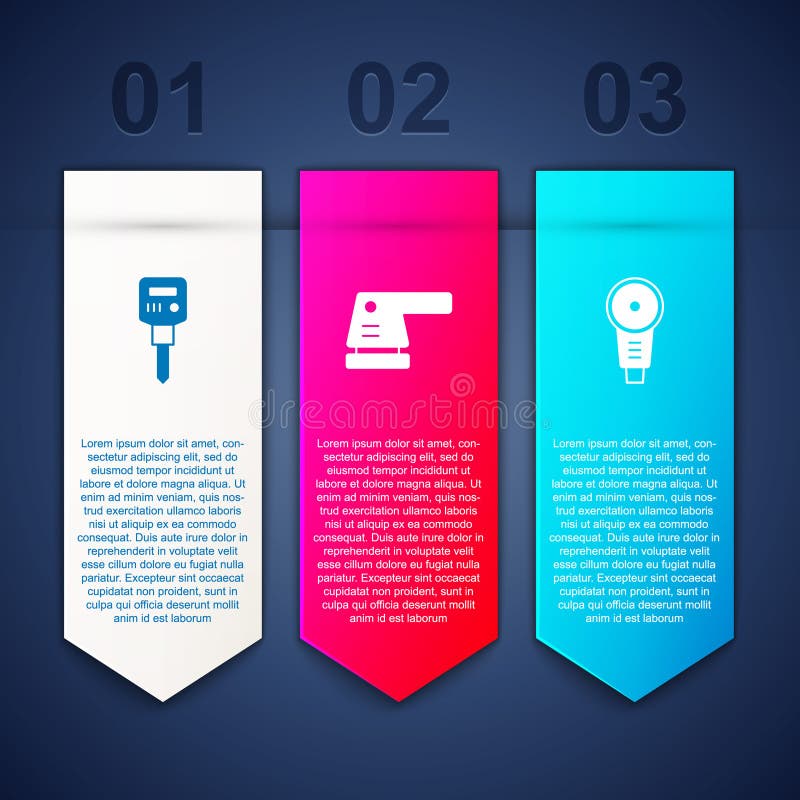 01

Lorem ipsum dolor sit amet, consectetur adipiscing elit, sed do eiusmod tempor incididunt ut labore et dolore magna aliqua. Ut enim ad minim veniam, quis nostrud exercitation ullamco laboris nisi ut aliquip ex ea commodo consequat. Duis aute irure dolor in reprehenderit in voluptate velit esse cillum dolore eu fugiat nulla pariatur. Excepteur sint occaecat cupidatat non proident, sunt in culpa qui officia deserunt mollit anim id est laborum

02

Lorem ipsum dolor sit amet, consectetur adipiscing elit, sed do eiusmod tempor incididunt ut labore et dolore magna aliqua. Ut enim ad minim veniam, quis nostrud exercitation ullamco laboris nisi ut aliquip ex ea commodo consequat. Duis aute irure dolor in reprehenderit in voluptate velit esse cillum dolore eu fugiat nulla pariatur. Excepteur sint occaecat cupidatat non proident, sunt in culpa qui officia deserunt mollit anim id est laborum

03

Lorem ipsum dolor sit amet, consectetur adipiscing elit, sed do eiusmod tempor incididunt ut labore et dolore magna aliqua. Ut enim ad minim veniam, quis nostrud exercitation ullamco laboris nisi ut aliquip ex ea commodo consequat. Duis aute irure dolor in reprehenderit in voluptate velit esse cillum dolore eu fugiat nulla pariatur. Excepteur sint occaecat cupidatat non proident, sunt in culpa qui officia deserunt mollit anim id est laborum

dreamstime