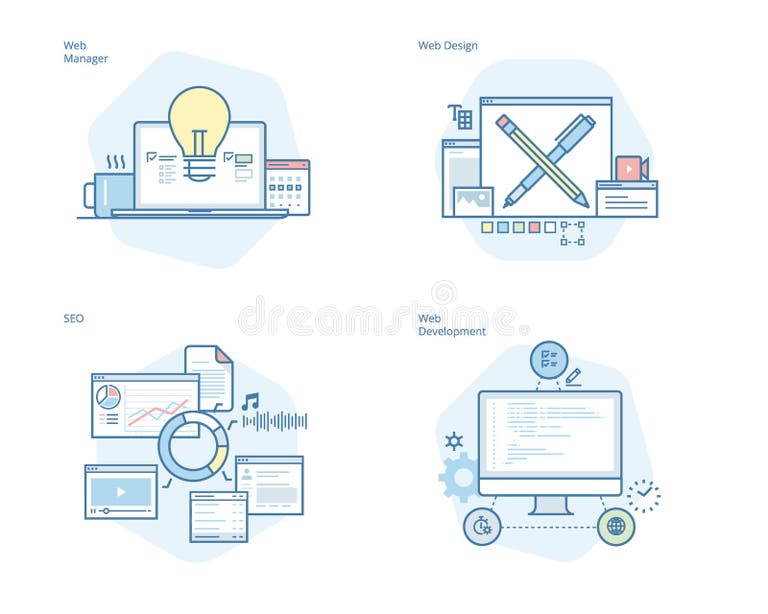 Web Manager

Web Design

SEO

dreamstime

Web Development