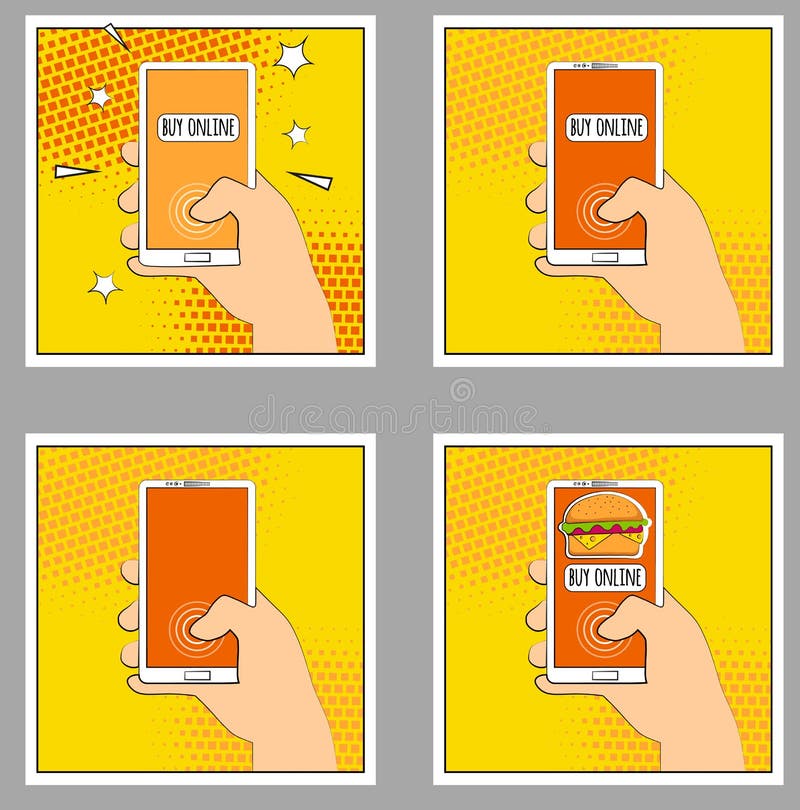 BUY ONLINE

BUY ONLINE

dreamstime

BUY ONLINE