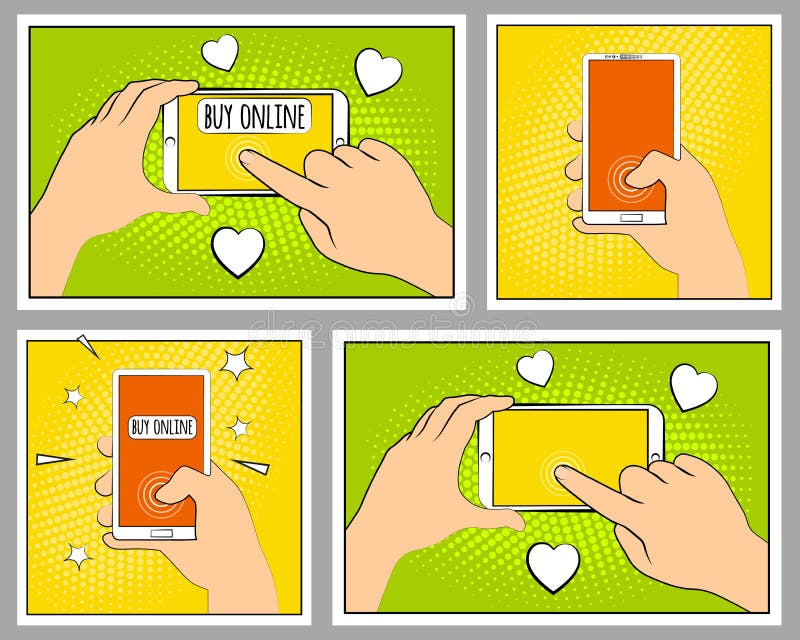 BUY ONLINE

dreamstime

BUY ONLINE