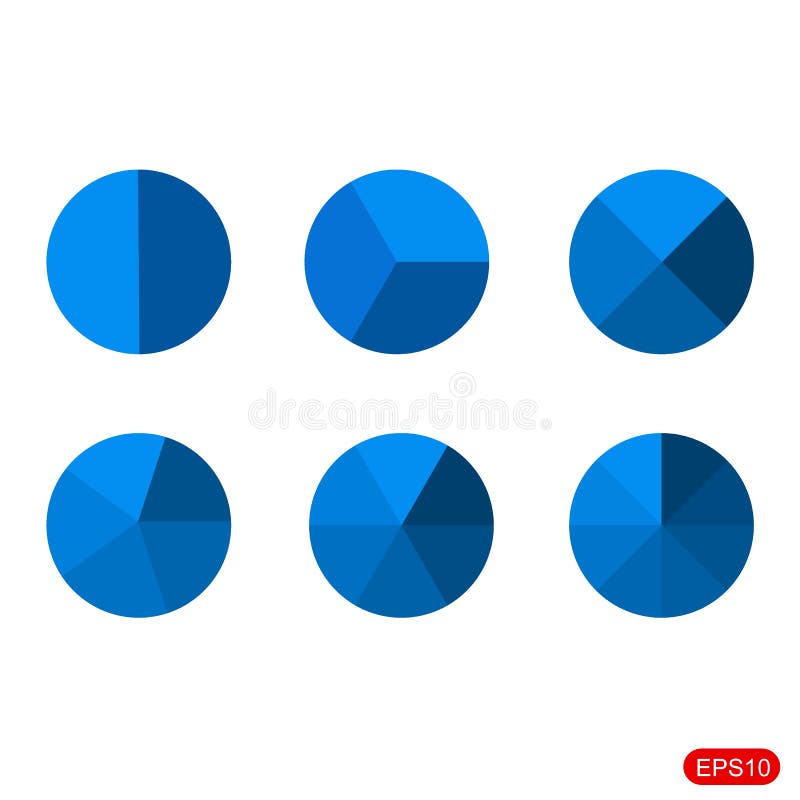 dreamstime

EPS10