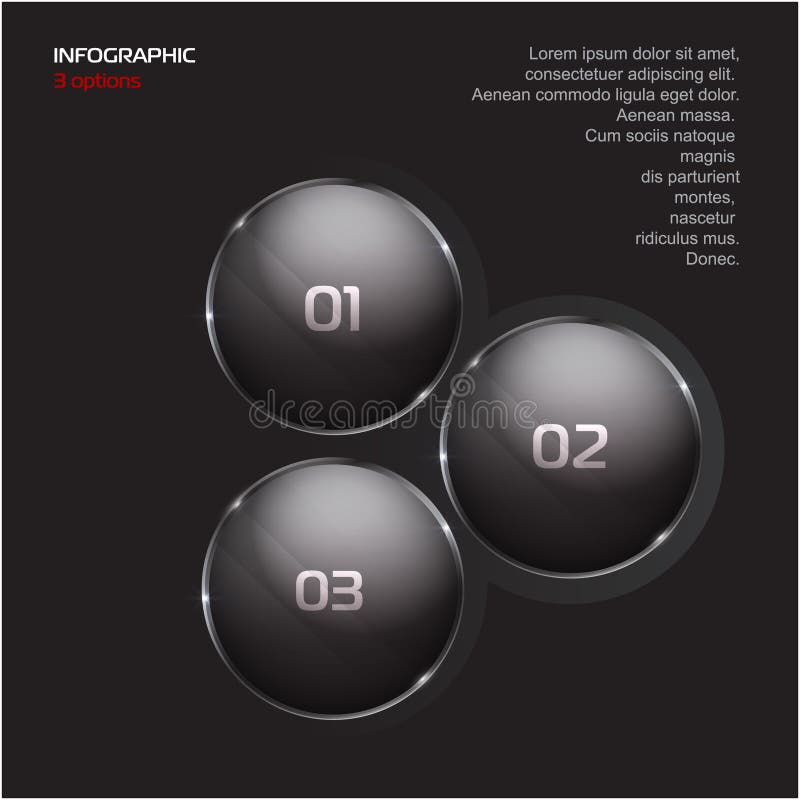 INFOGRAPHIC
3 options

Lorem ipsum dolor sit amet, consectetuer adipiscing elit. Aenean commodo ligula eget dolor. Aenean massa. Cum sociis natoque magnis dis parturient montes, nascetur ridiculus mus. Donec.

01

dreamstime

02

03