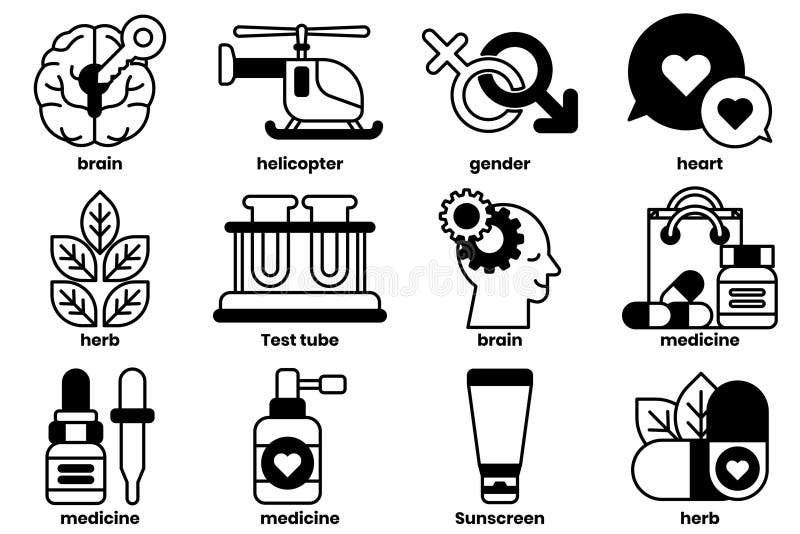 brain helicopter gender heart

herb Test tube brain medicine

medicine medicine Sunscreen herb