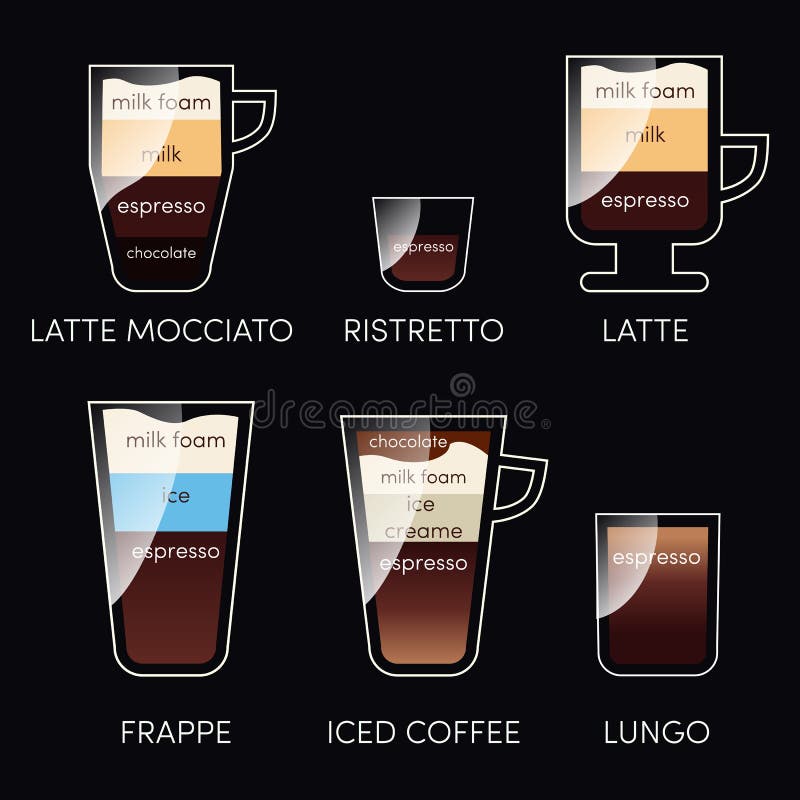 milk foam
milk
espresso
chocolate

LATTE MOCCIATO

espresso

RISTRETTO

milk foam
milk
espresso

LATTE

dreamstime

milk foam
ice
espresso

FRAPPE

chocolate
milk foam
ice
creame
espresso

ICED COFFEE

espresso

LUNGO