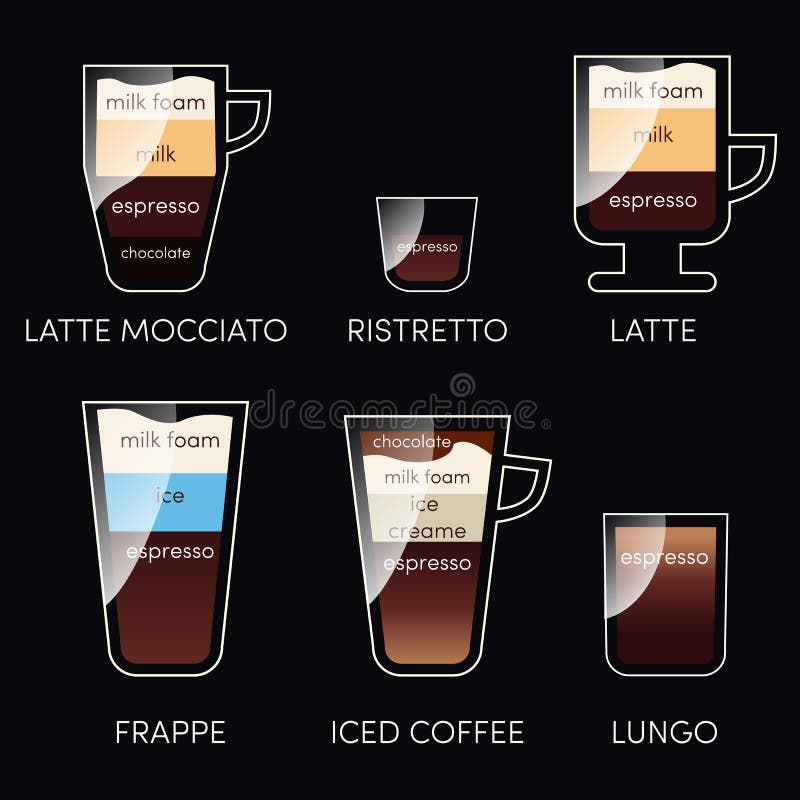 milk foam
milk
espresso
chocolate
LATTE MOCCIATO

espresso
RISTRETTO

milk foam
milk
espresso
LATTE

dreamstime

milk foam
ice
espresso
FRAPPE

chocolate
milk foam
ice
creame
espresso
ICED COFFEE

espresso
LUNGO