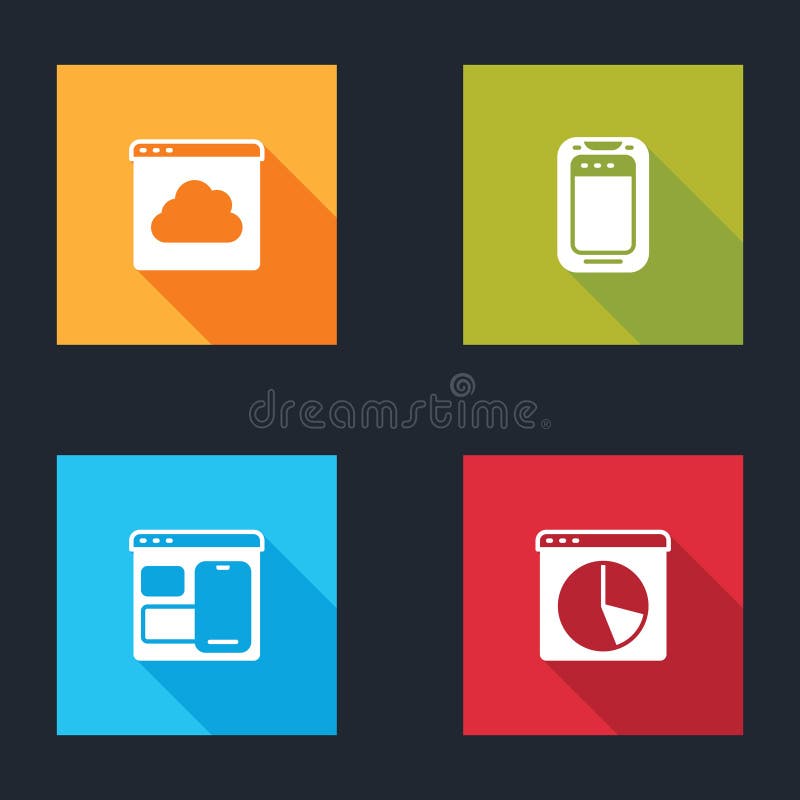 dreamstime