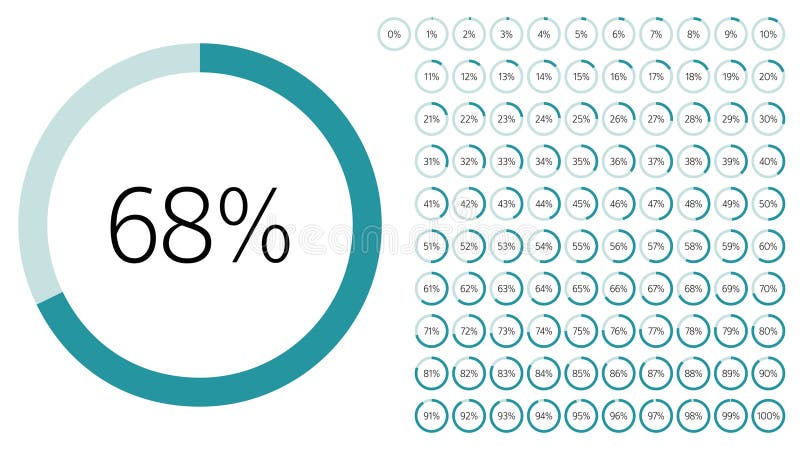 68%

0% 1% 2% 3% 4% 5% 6% 7% 8% 9% 10%
11% 12% 13% 14% 15% 16% 17% 18% 19% 20%
21% 22% 23% 24% 25% 26% 27% 28% 29% 30%
31% 32% 33% 34% 35% 36% 37% 38% 39% 40%
41% 42% 43% 44% 45% 46% 47% 48% 49% 50%
51% 52% 53% 54% 55% 56% 57% 58% 59% 60%
61% 62% 63% 64% 65% 66% 67% 68% 69% 70%
71% 72% 73% 74% 75% 76% 77% 78% 79% 80%
81% 82% 83% 84% 85% 86% 87% 88% 89% 90%
91% 92% 93% 94% 95% 96% 97% 98% 99% 100%