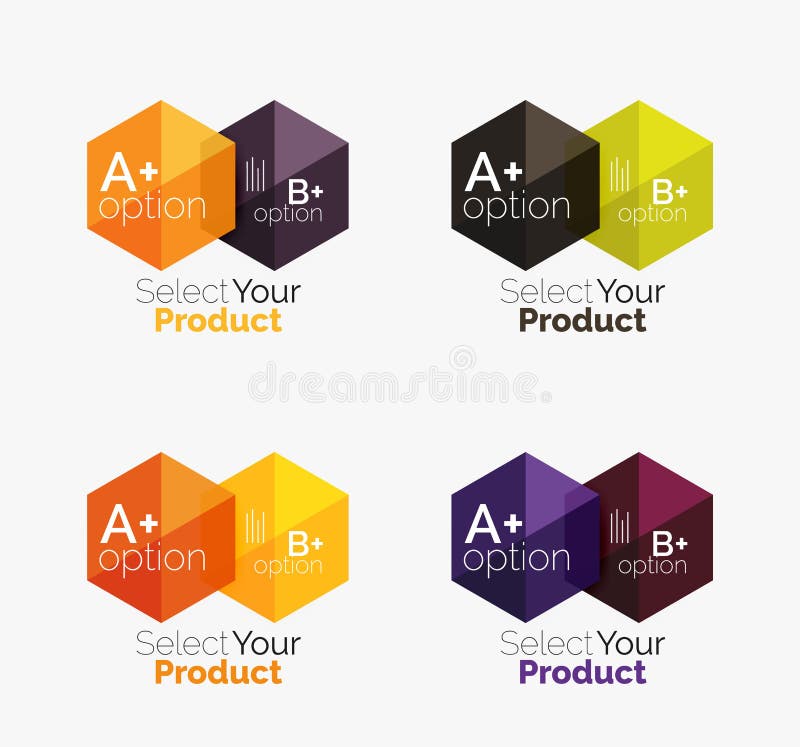 A+ option

B+ option

Select Your Product

A+ option

B+ option

Select Your Product

dreamstime.

A+ option

B+ option

Select Your Product

A+ option

B+ option

Select Your Product