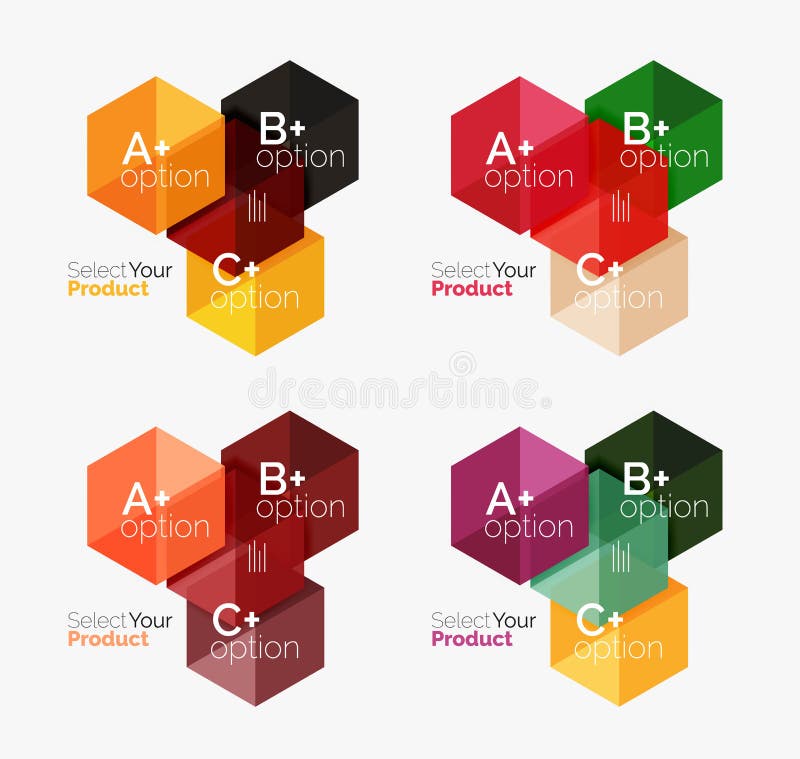 A+
option

B+
option

Select Your
Product

C+
option

A+
option

B+
option

Select Your
Product

C+
option

dreamstime

A+
option

B+
option

Select Your
Product

C+
option

A+
option

B+
option

Select Your
Product

C+
option