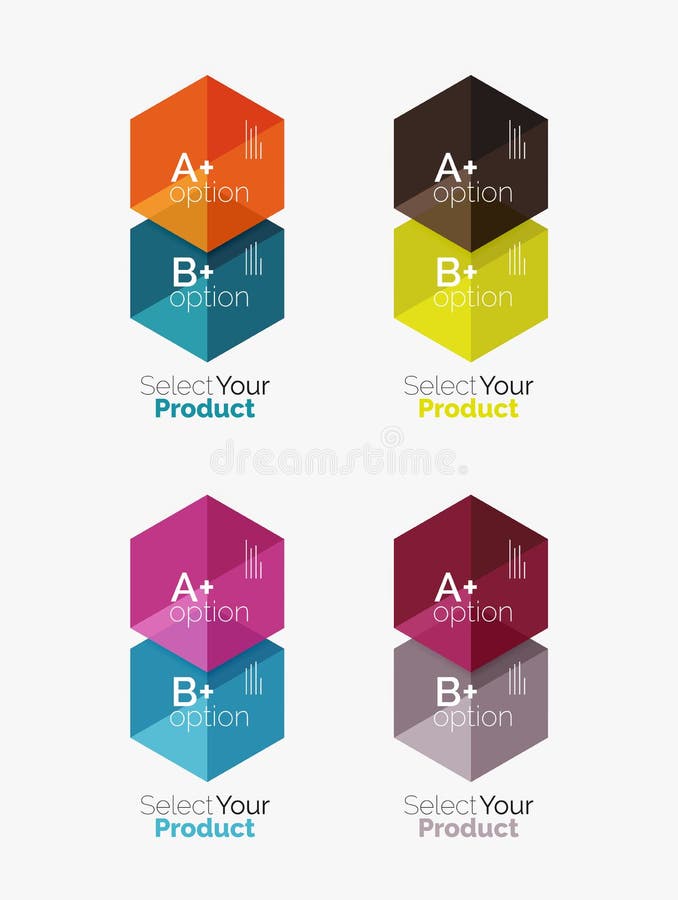 A+ option

B+ option

Select Your Product

A+ option

B+ option

Select Your Product

dreamstime.

A+ option

B+ option

Select Your Product

A+ option

B+ option

Select Your Product