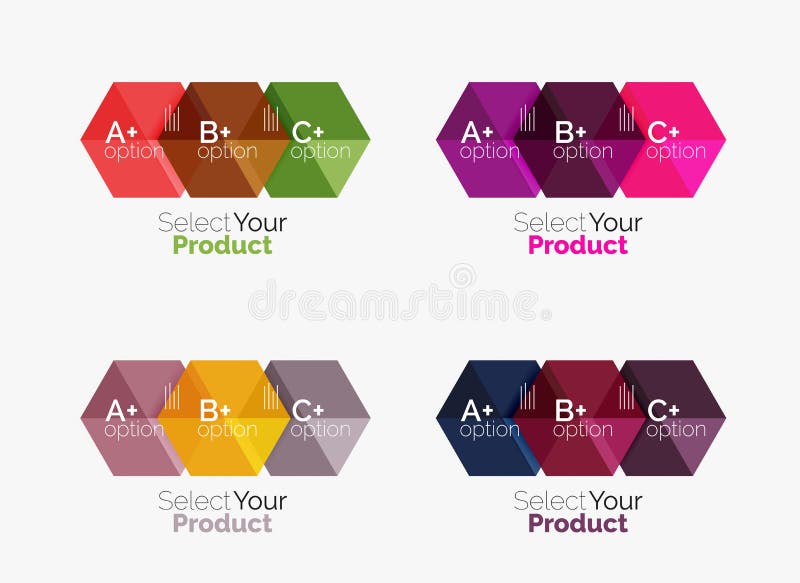 A+ option
B+ option
C+ option

Select Your
Product

A+ option
B+ option
C+ option

Select Your
Product

dreamstime

A+ option
B+ option
C+ option

Select Your
Product

A+ option
B+ option
C+ option

Select Your
Product