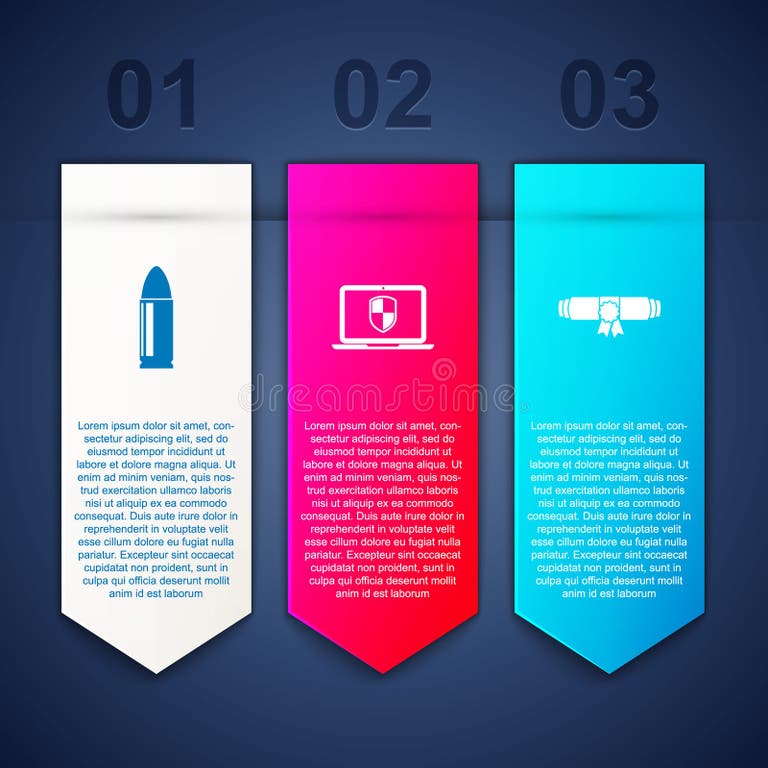 01

Lorem ipsum dolor sit amet, consectetur adipiscing elit, sed do eiusmod tempor incididunt ut labore et dolore magna aliqua. Ut enim ad minim veniam, quis nostrud exercitation ullamco laboris nisi ut aliquip ex ea commodo consequat. Duis aute irure dolor in reprehenderit in voluptate velit esse cillum dolore eu fugiat nulla pariatur. Excepteur sint occaecat cupidatat non proident, sunt in culpa qui officia deserunt mollit anim id est laborum

02

dreamstime

Lorem ipsum dolor sit amet, consectetur adipiscing elit, sed do eiusmod tempor incididunt ut labore et dolore magna aliqua. Ut enim ad minim veniam, quis nostrud exercitation ullamco laboris nisi ut aliquip ex ea commodo consequat. Duis aute irure dolor in reprehenderit in voluptate velit esse cillum dolore eu fugiat nulla pariatur. Excepteur sint occaecat cupidatat non proident, sunt in culpa qui officia deserunt mollit anim id est laborum

03

Lorem ipsum dolor sit amet, consectetur adipiscing elit, sed do eiusmod tempor incididunt ut labore et dolore magna aliqua. Ut enim ad minim veniam, quis nostrud exercitation ullamco laboris nisi ut aliquip ex ea commodo consequat. Duis aute irure dolor in reprehenderit in voluptate velit esse cillum dolore eu fugiat nulla pariatur. Excepteur sint occaecat cupidatat non proident, sunt in culpa qui officia deserunt mollit anim id est laborum