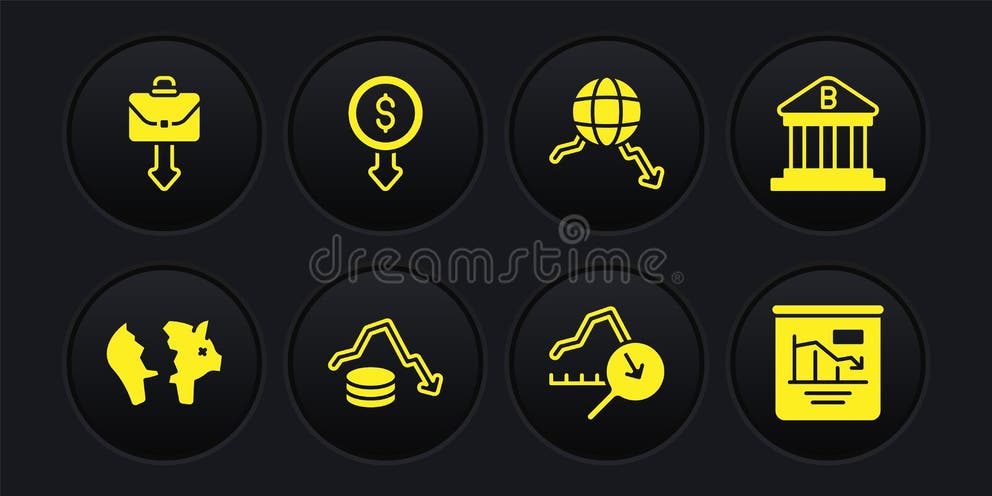 $
B
dreamstime