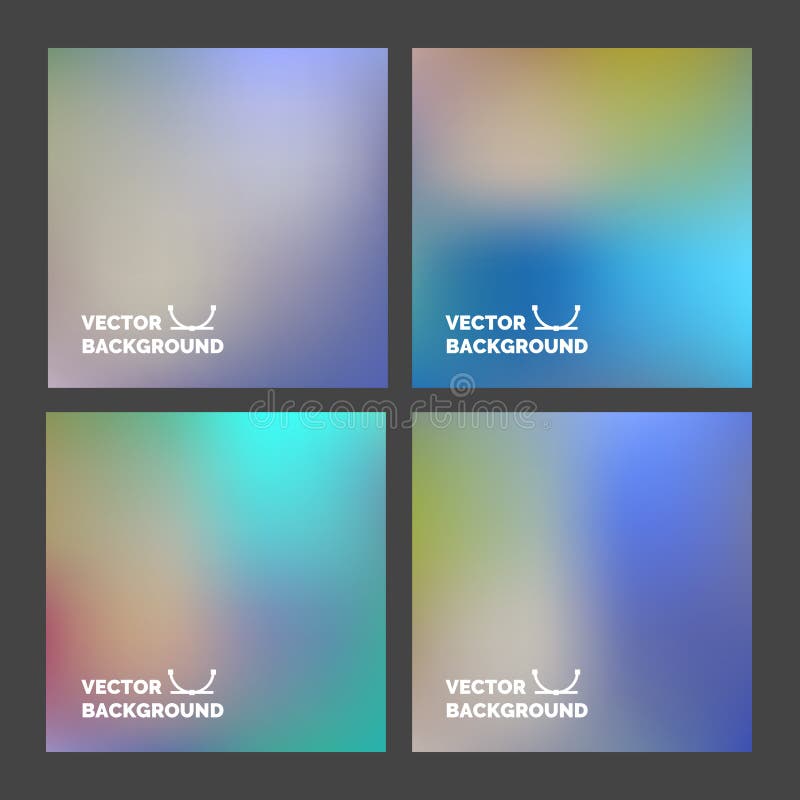 VECTOR
BACKGROUND

VECTOR
BACKGROUND

dreamstime

VECTOR
BACKGROUND

VECTOR
BACKGROUND