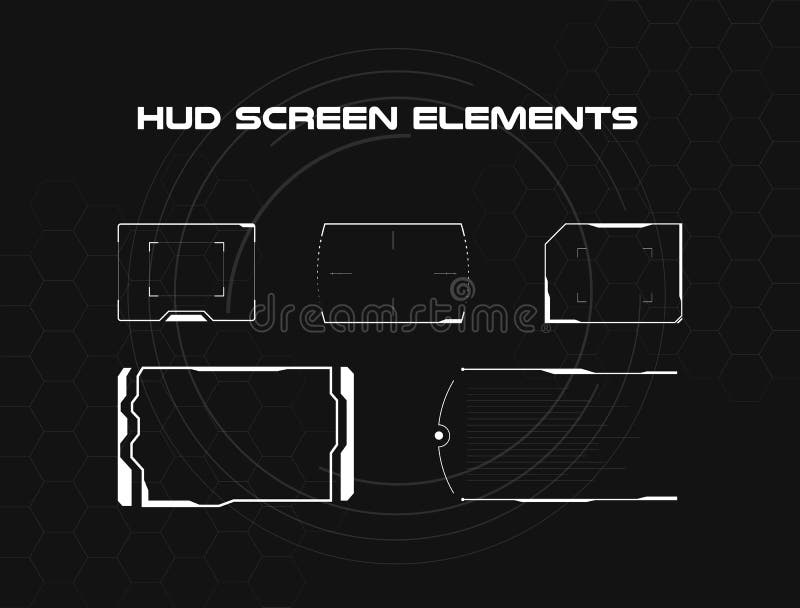 HUD SCREEN ELEMENTS

dreamstime