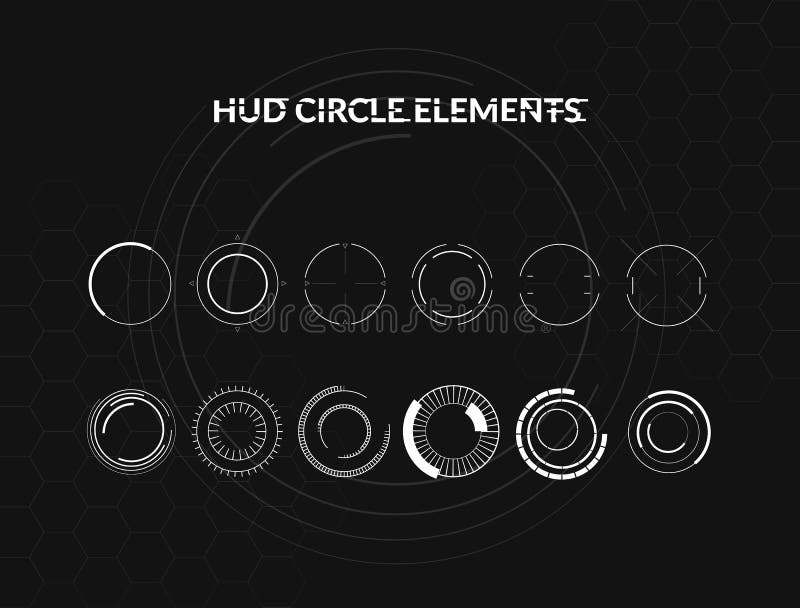 HUD CIRCLE ELEMENTS

dreamstime