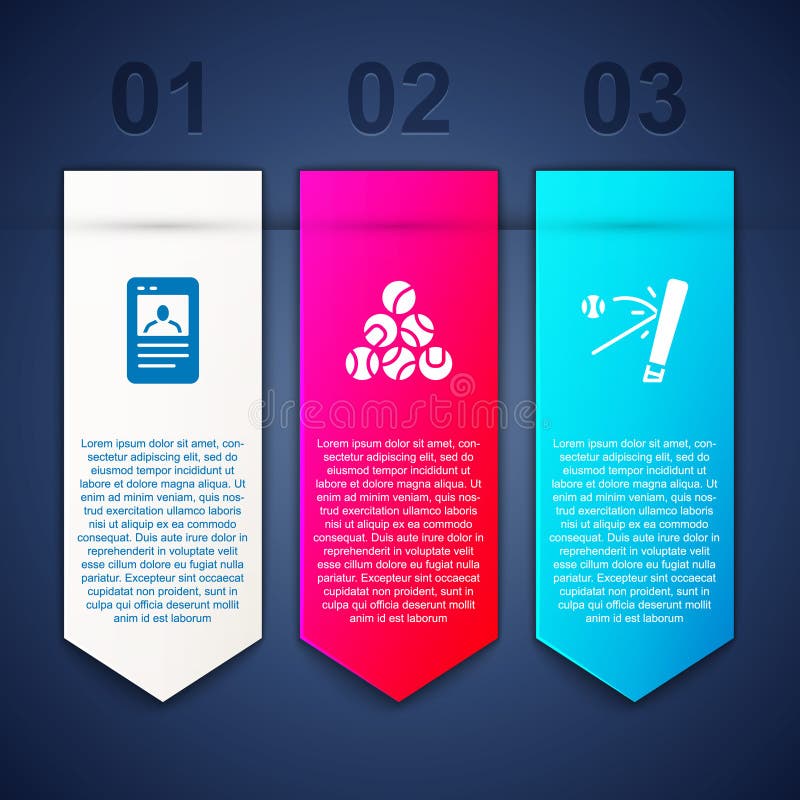 01

Lorem ipsum dolor sit amet, consectetur adipiscing elit, sed do eiusmod tempor incididunt ut labore et dolore magna aliqua. Ut enim ad minim veniam, quis nostrud exercitation ullamco laboris nisi ut aliquip ex ea commodo consequat. Duis aute irure dolor in reprehenderit in voluptate velit esse cillum dolore eu fugiat nulla pariatur. Excepteur sint occaecat cupidatat non proident, sunt in culpa qui officia deserunt mollit anim id est laborum

02

dreamstime

Lorem ipsum dolor sit amet, consectetur adipiscing elit, sed do eiusmod tempor incididunt ut labore et dolore magna aliqua. Ut enim ad minim veniam, quis nostrud exercitation ullamco laboris nisi ut aliquip ex ea commodo consequat. Duis aute irure dolor in reprehenderit in voluptate velit esse cillum dolore eu fugiat nulla pariatur. Excepteur sint occaecat cupidatat non proident, sunt in culpa qui officia deserunt mollit anim id est laborum

03

Lorem ipsum dolor sit amet, consectetur adipiscing elit, sed do eiusmod tempor incididunt ut labore et dolore magna aliqua. Ut enim ad minim veniam, quis nostrud exercitation ullamco laboris nisi ut aliquip ex ea commodo consequat. Duis aute irure dolor in reprehenderit in voluptate velit esse cillum dolore eu fugiat nulla pariatur. Excepteur sint occaecat cupidatat non proident, sunt in culpa qui officia deserunt mollit anim id est laborum