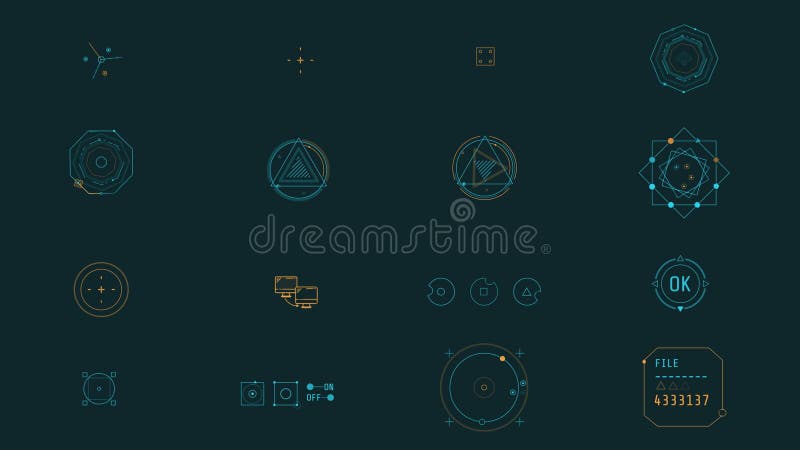 dreamstime®

OK

ON
OFF

FILE
4333137