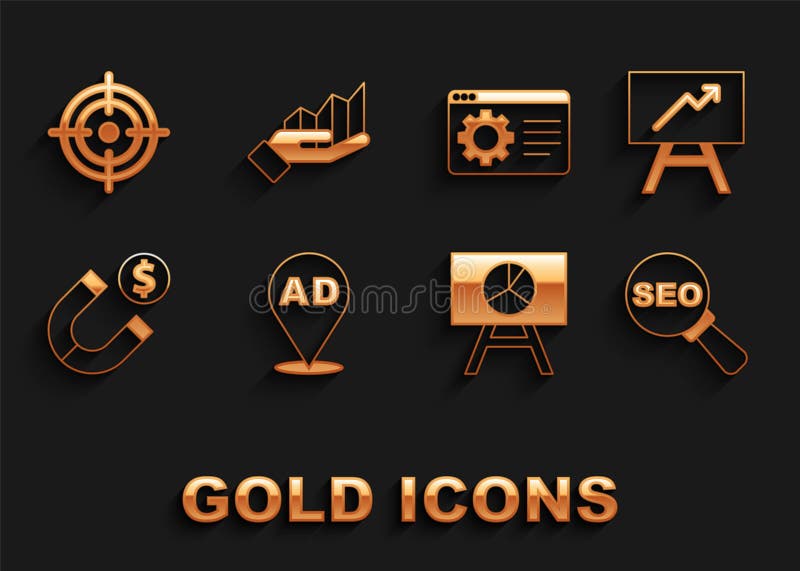 $
AD
dreamstime
SEO
GOLD ICONS