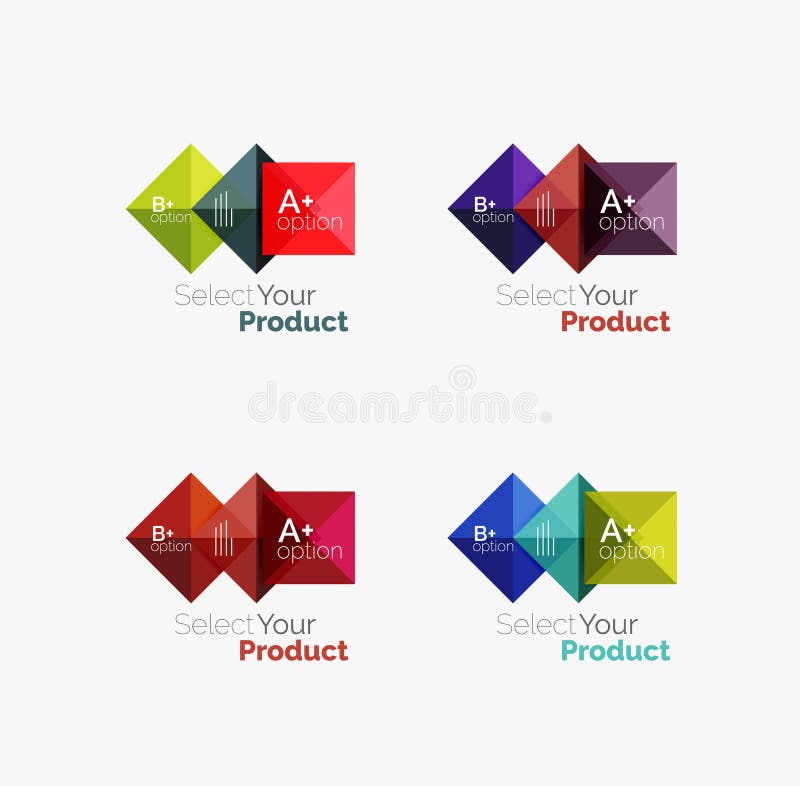 B+
option
A+
option
Select Your
Product

B+
option
A+
option
Select Your
Product

dreamstime.

B+
option
A+
option
Select Your
Product

B+
option
A+
option
Select Your
Product