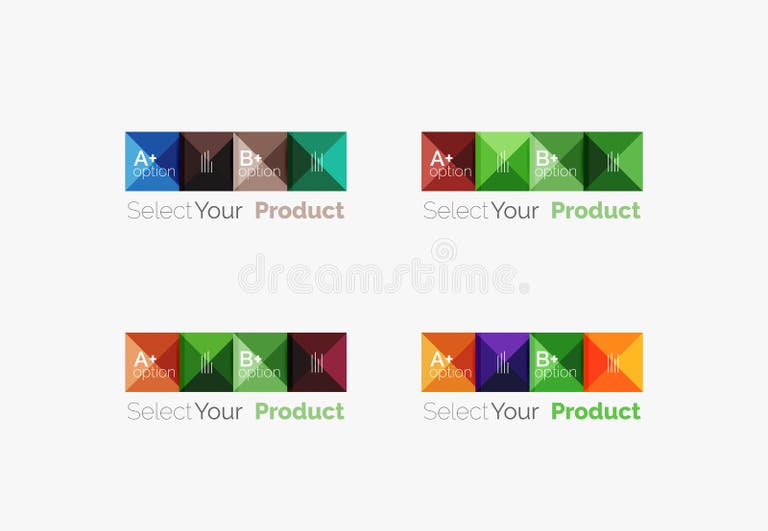 A+ option

B+ option

Select Your Product

A+ option

B+ option

Select Your Product

dreamstime.

A+ option

B+ option

Select Your Product

A+ option

B+ option

Select Your Product