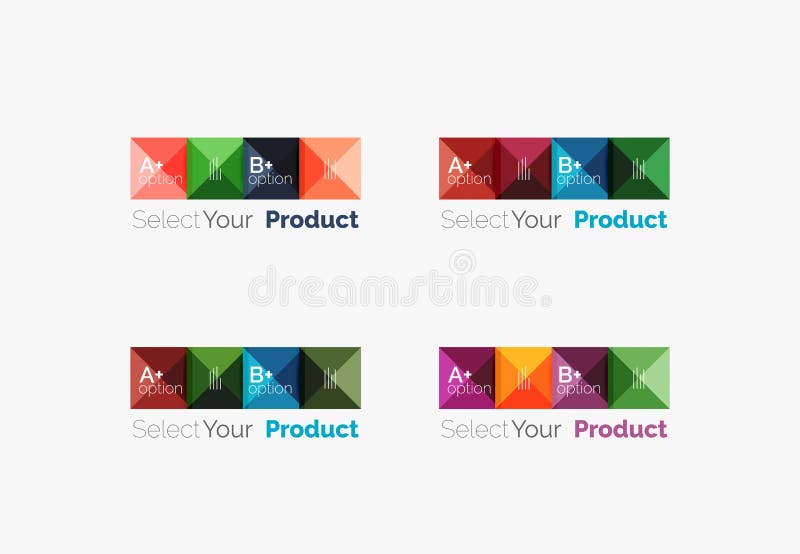 A+ option
B+ option
Select Your Product

A+ option
B+ option
Select Your Product

dreamstime

A+ option
B+ option
Select Your Product

A+ option
B+ option
Select Your Product