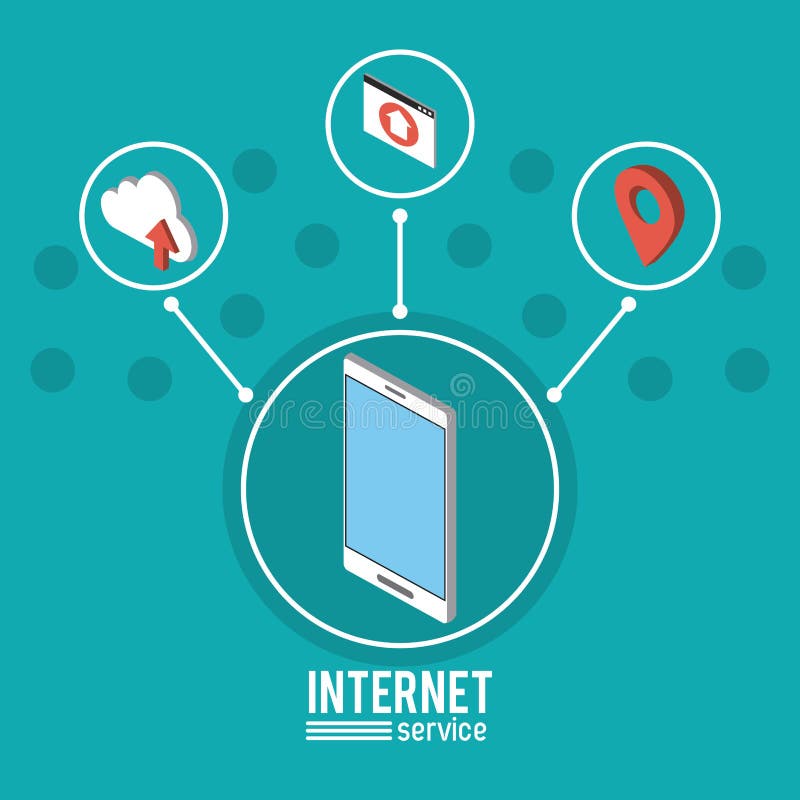 dreamstime

INTERNET
service