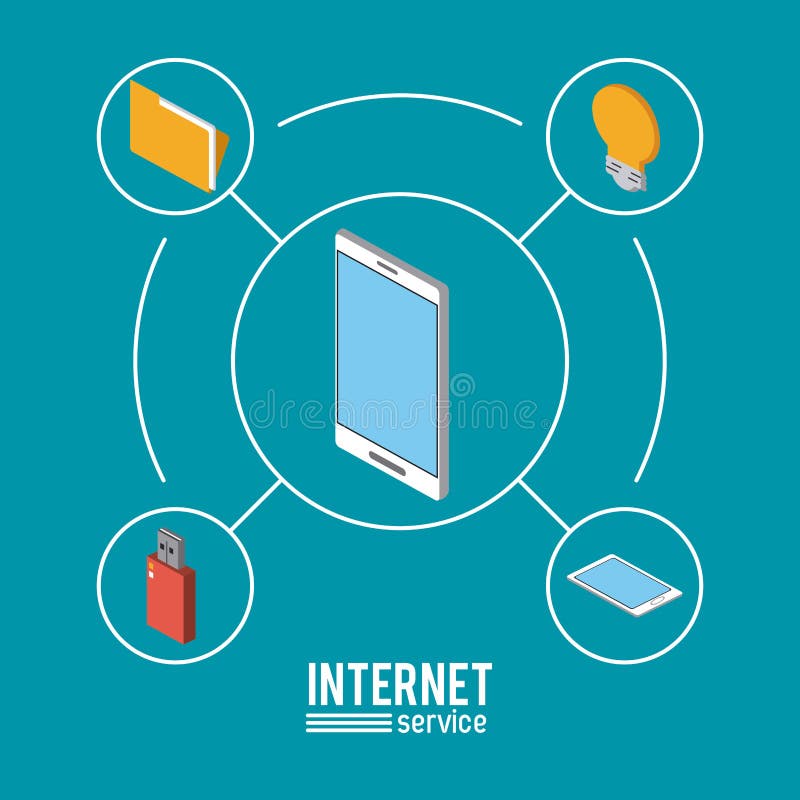 dreamstime

INTERNET
service