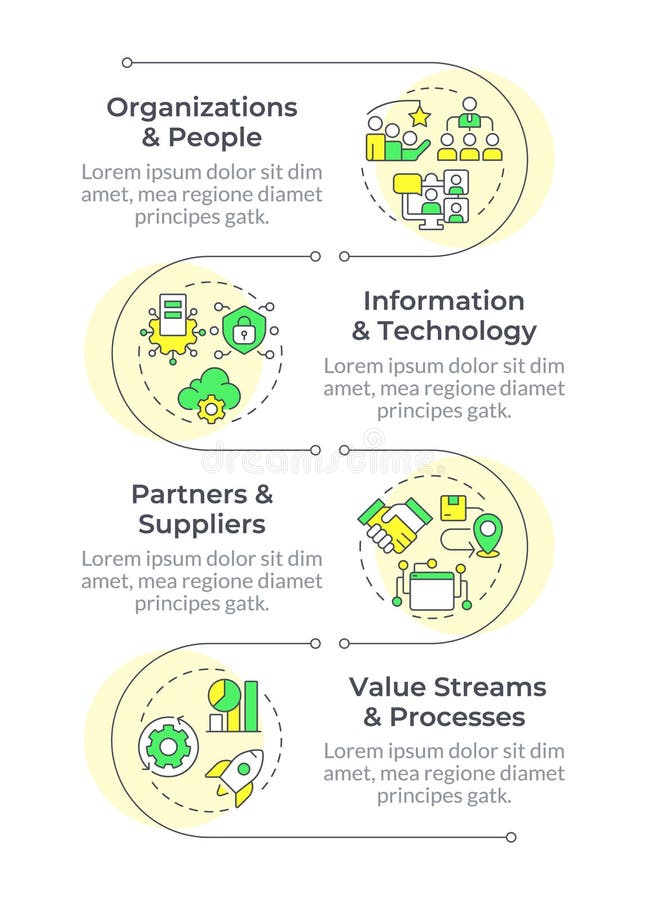 Organizations & People

Lorem ipsum dolor sit dim amet, mea regione diamet principes gatk.

Information & Technology

Lorem ipsum dolor sit dim amet, mea regione diamet principes gatk.

dreamstime

Partners & Suppliers

Lorem ipsum dolor sit dim amet, mea regione diamet principes gatk.

Value Streams & Processes

Lorem ipsum dolor sit dim amet, mea regione diamet principes gatk.