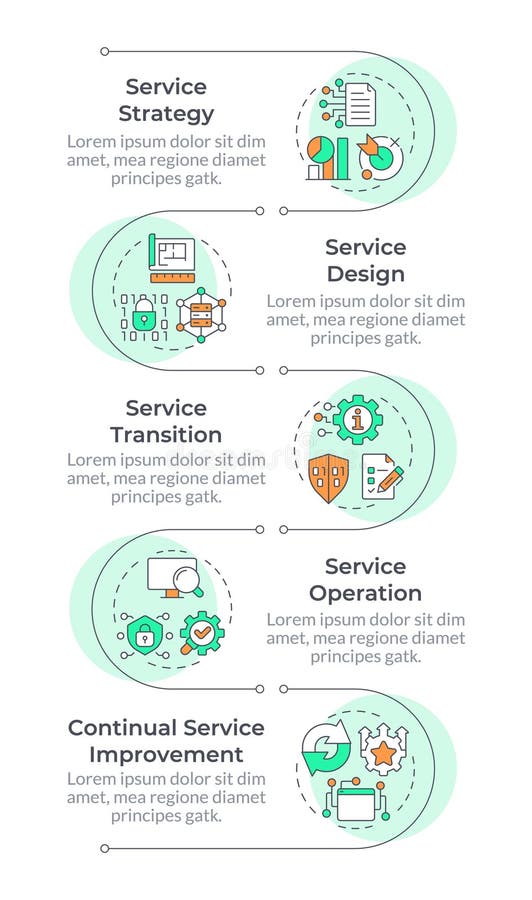 Service Strategy

Lorem ipsum dolor sit dim amet, mea regione diamet principes gatk.

Service Design

Lorem ipsum dolor sit dim amet, mea regione diamet principes gatk.

Service Transition

Lorem ipsum dolor sit dim amet, mea regione diamet principes gatk.

Service Operation

Lorem ipsum dolor sit dim amet, mea regione diamet principes gatk.

Continual Service Improvement

Lorem ipsum dolor sit dim amet, mea regione diamet principes gatk.