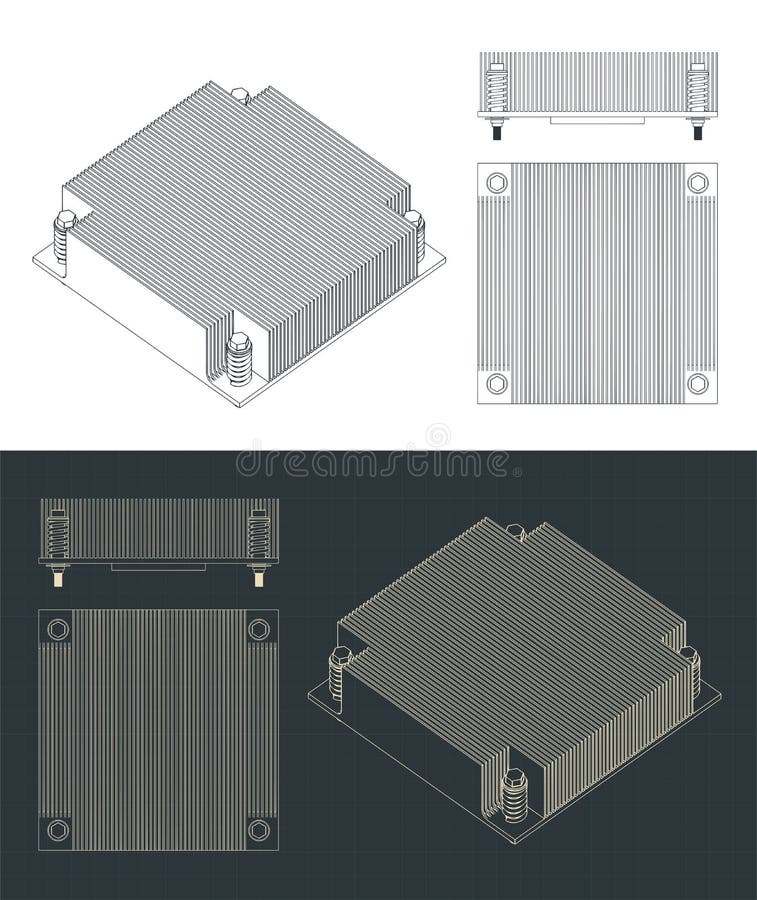 dreamstime