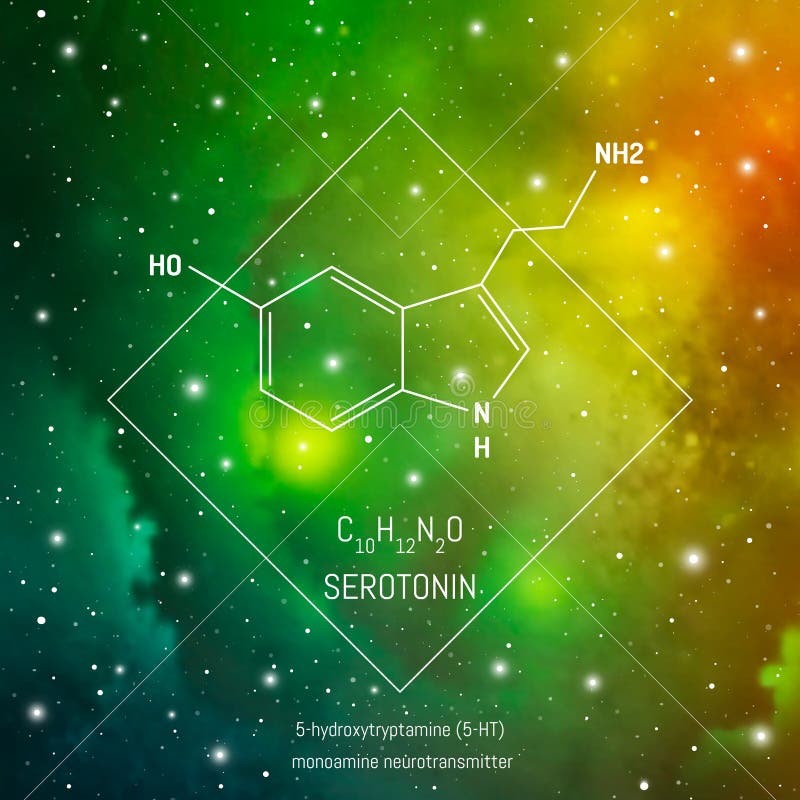 NH2

HO

N
H

dreamstime

$C_{10}H_{12}N_2O$

SEROTONIN

5-hydroxytryptamine (5-HT)

monoamine neurotransmitter