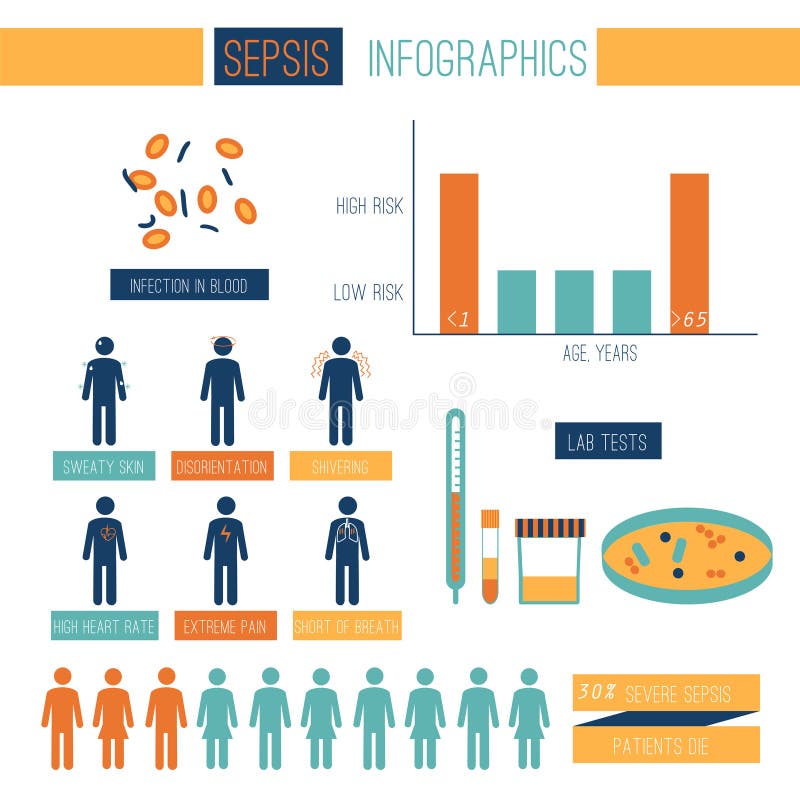 SEPSIS INFOGRAPHICS

INFECTION IN BLOOD

HIGH RISK

LOW RISK

<1

>65

AGE, YEARS

dreamstime

SWEATY SKIN

DISORIENTATION

SHIVERING

LAB TESTS

HIGH HEART RATE

EXTREME PAIN

SHORT OF BREATH

30% SEVERE SEPSIS

PATIENTS DIE