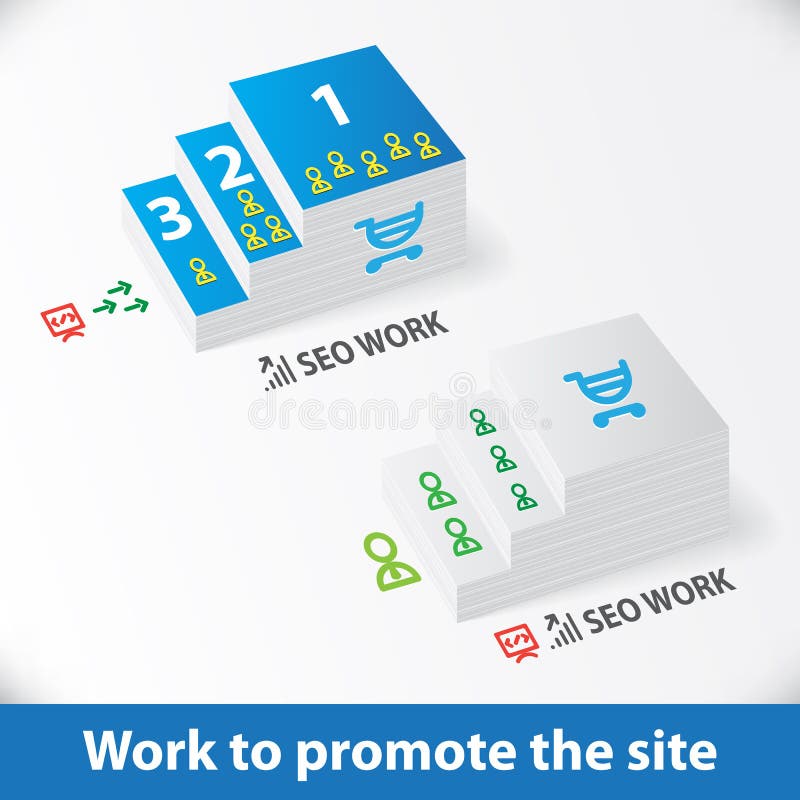 3
2
1

SEO WORK

dreamstime

SEO WORK

Work to promote the site