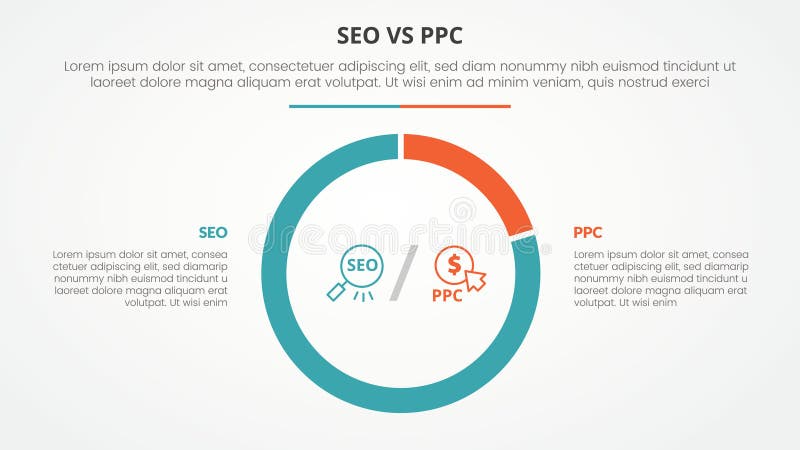 SEO VS PPC

Lorem ipsum dolor sit amet, consectetuer adipiscing elit, sed diam nonummy nibh euismod tincidunt ut laoreet dolore magna aliquam erat volutpat. Ut wisi enim ad minim veniam, quis nostrud exerci

SEO

Lorem ipsum dolor sit amet, consea ctetuer adipiscing elit, sed diamarip nonummy nibh euismod tincidunt u laoreet dolore magna aliquam erat volutpat. Ut wisi enim

SEO

/

$

PPC

dreamstime

PPC

Lorem ipsum dolor sit amet, consea ctetuer adipiscing elit, sed diamarip nonummy nibh euismod tincidunt u laoreet dolore magna aliquam erat volutpat. Ut wisi enim